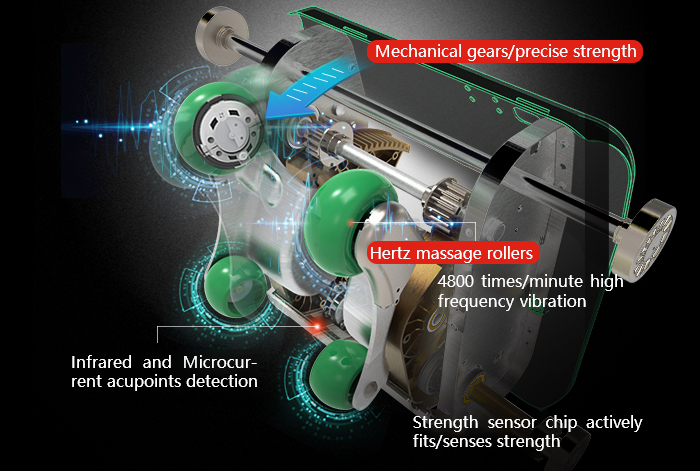 Mechanical gears/precise strength

Hertz massage rollers

4800 times/minute high frequency vibration

Infrared and Microcurrent acupoints detection

Strength sensor chip actively fits/senses strength